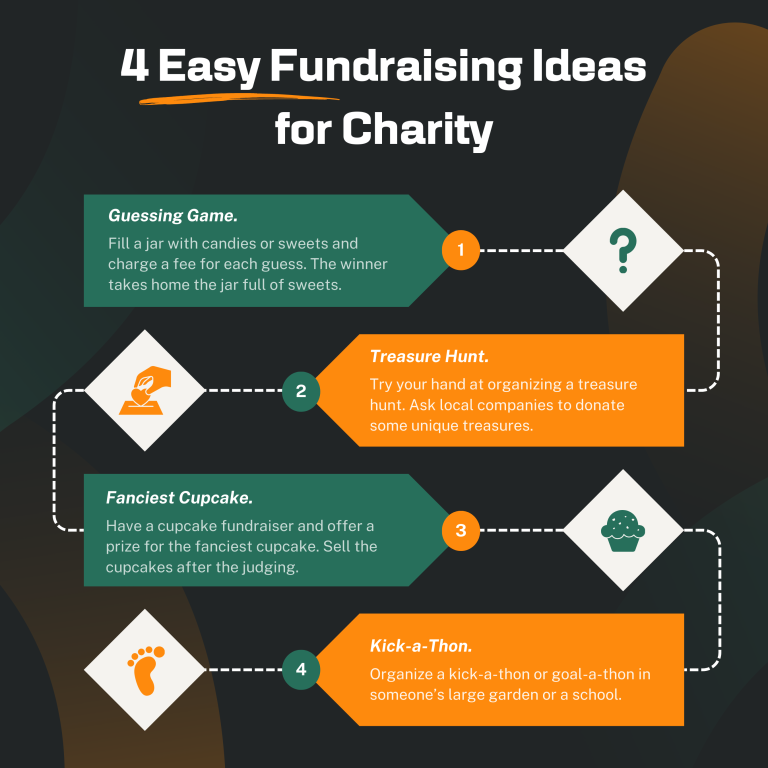 4 Easy Fundraising Ideas for Charity

Guessing Game.

Fill a jar with candies or sweets and charge a fee for each guess. The winner takes home the jar full of sweets.

1

?

Treasure Hunt.

Try your hand at organizing a treasure hunt. Ask local companies to donate some unique treasures.

2

Fanciest Cupcake.

Have a cupcake fundraiser and offer a prize for the fanciest cupcake. Sell the cupcakes after the judging.

3

Kick-a-Thon.

Organize a kick-a-thon or goal-a-thon in someone's large garden or a school.

4